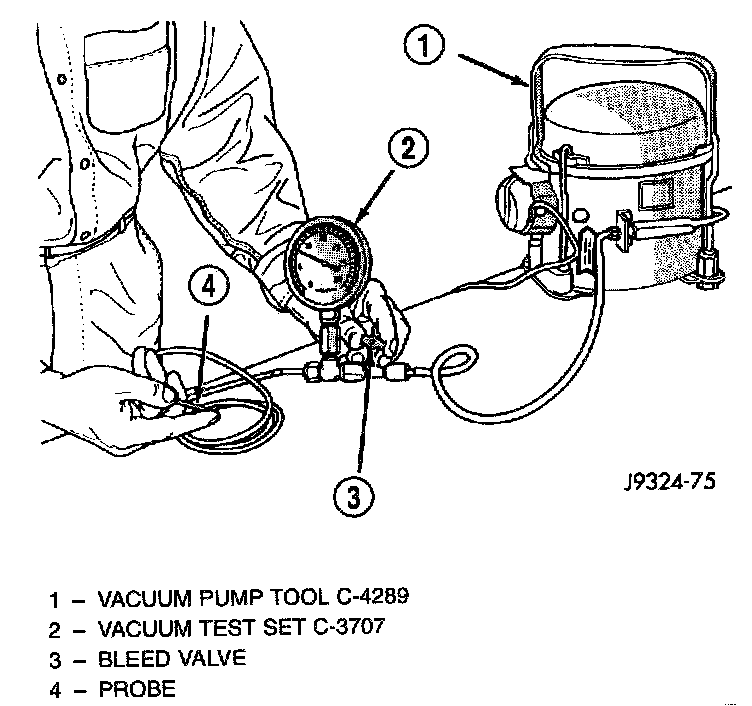 1

2

4

3

J9324-75

1 – VACUUM PUMP TOOL C-4289
2 – VACUUM TEST SET C-3707
3 – BLEED VALVE
4 – PROBE