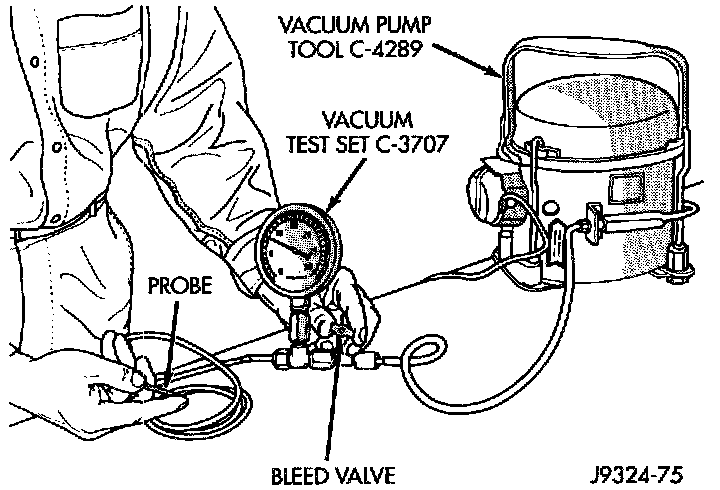 VACUUM PUMP TOOL C-4289

VACUUM TEST SET C-3707

PROBE

BLEED VALVE

J9324-75