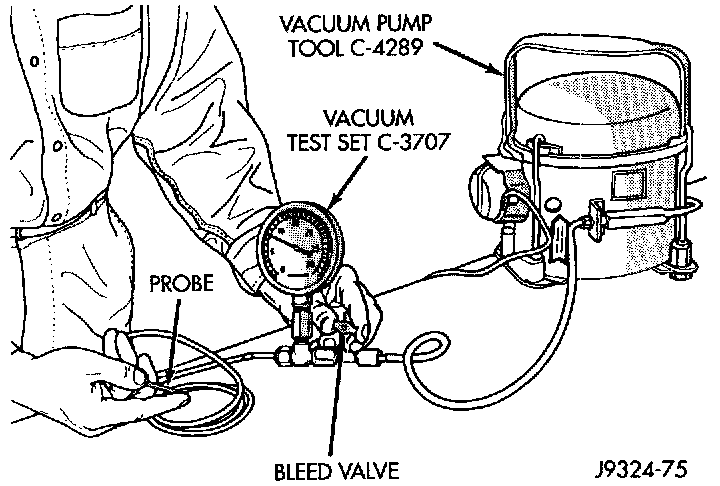 VACUUM PUMP
TOOL C-4289

VACUUM
TEST SET C-3707

PROBE

BLEED VALVE

J9324-75