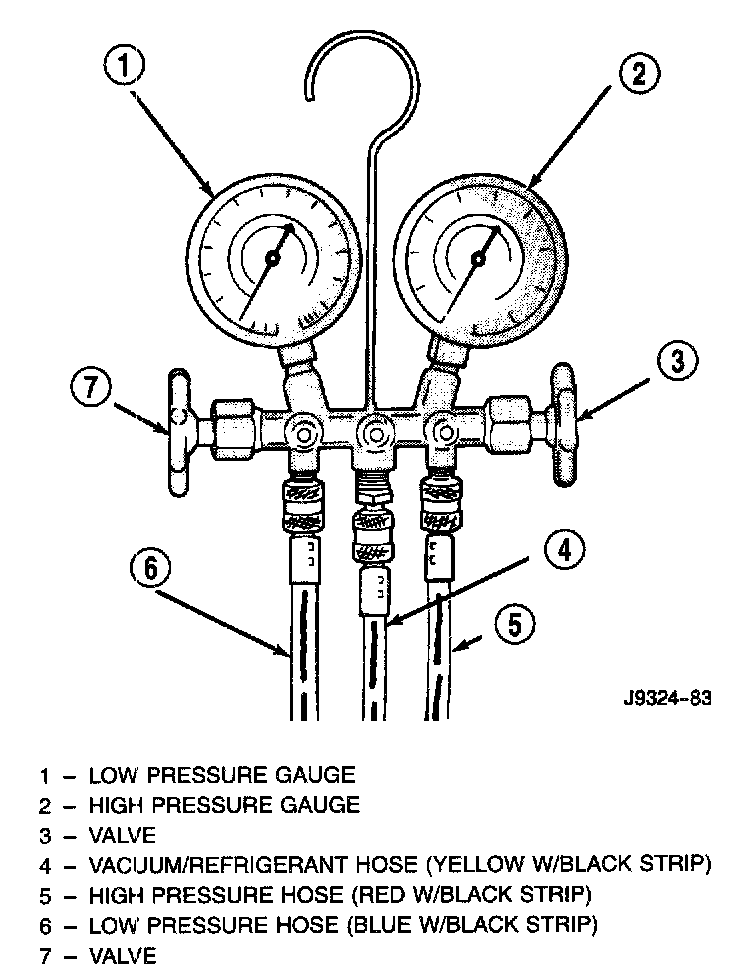 1
2
7
3
6
4
5
J9324-83

1 – LOW PRESSURE GAUGE
2 – HIGH PRESSURE GAUGE
3 – VALVE
4 – VACUUM/REFRIGERANT HOSE (YELLOW W/BLACK STRIP)
5 – HIGH PRESSURE HOSE (RED W/BLACK STRIP)
6 – LOW PRESSURE HOSE (BLUE W/BLACK STRIP)
7 – VALVE