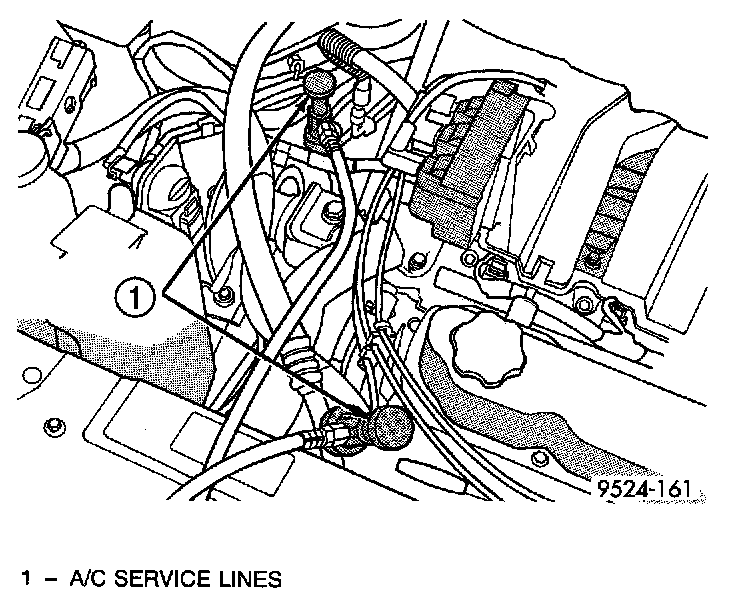 1

9524-161

1 – A/C SERVICE LINES