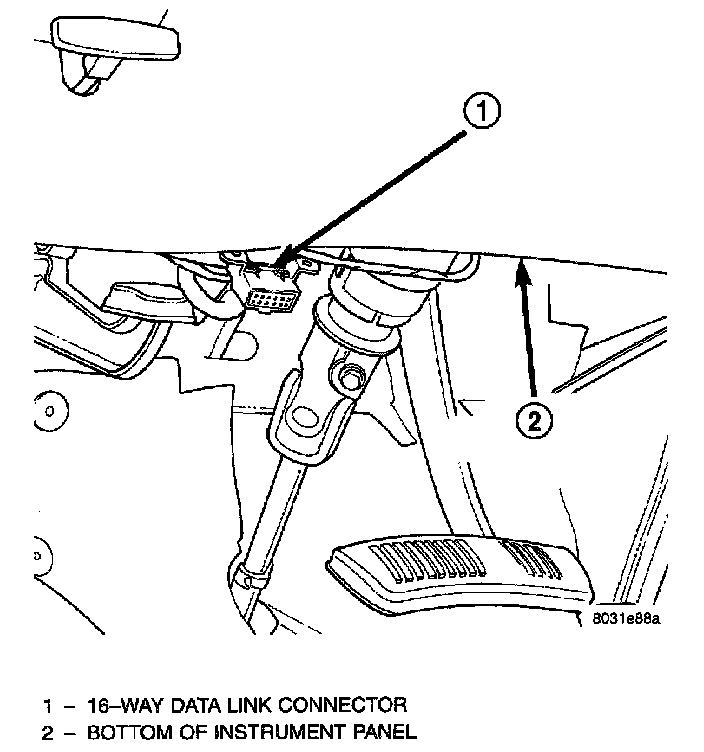 1

2

8031e88a

1 – 16–WAY DATA LINK CONNECTOR
2 – BOTTOM OF INSTRUMENT PANEL