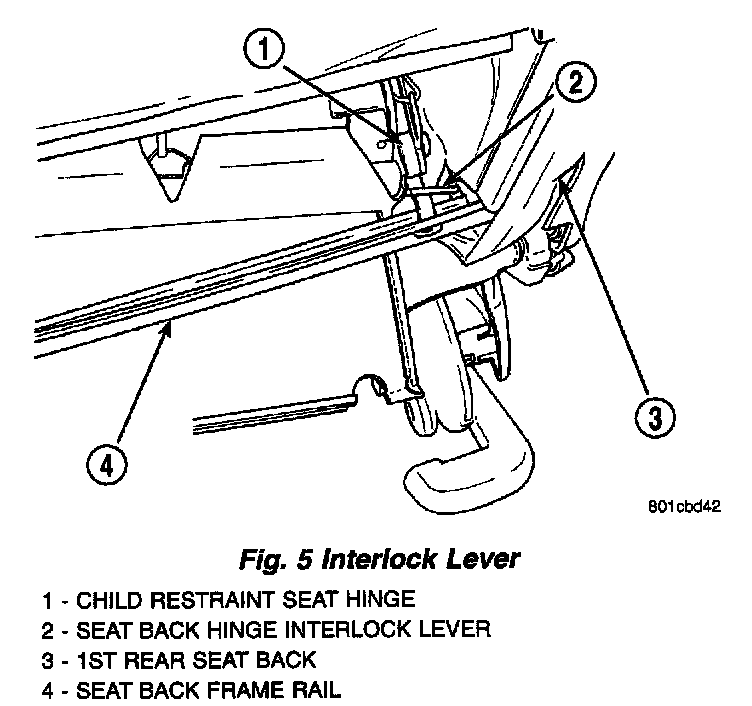 1
2
3
4
801cbd42

Fig. 5 Interlock Lever

1 - CHILD RESTRAINT SEAT HINGE
2 - SEAT BACK HINGE INTERLOCK LEVER
3 - 1ST REAR SEAT BACK
4 - SEAT BACK FRAME RAIL