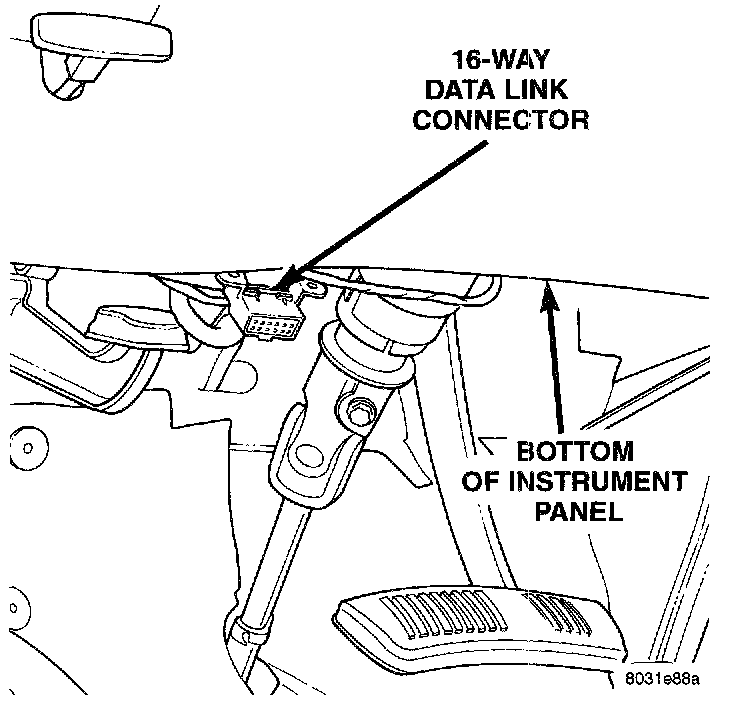 16-WAY
DATA LINK
CONNECTOR

BOTTOM
OF INSTRUMENT
PANEL

8031e88a