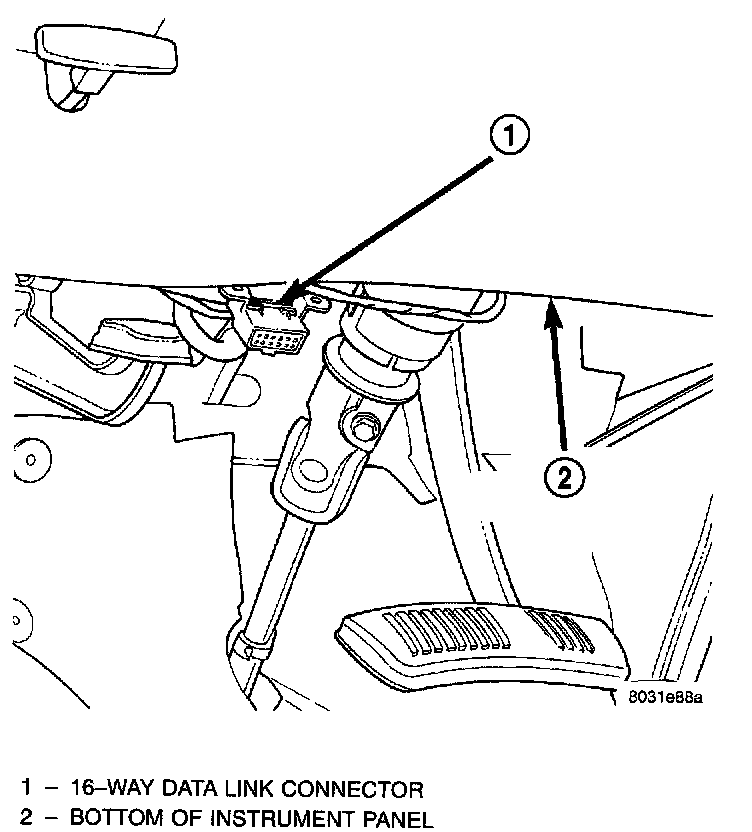 1

2

8031e88a

1 – 16–WAY DATA LINK CONNECTOR
2 – BOTTOM OF INSTRUMENT PANEL