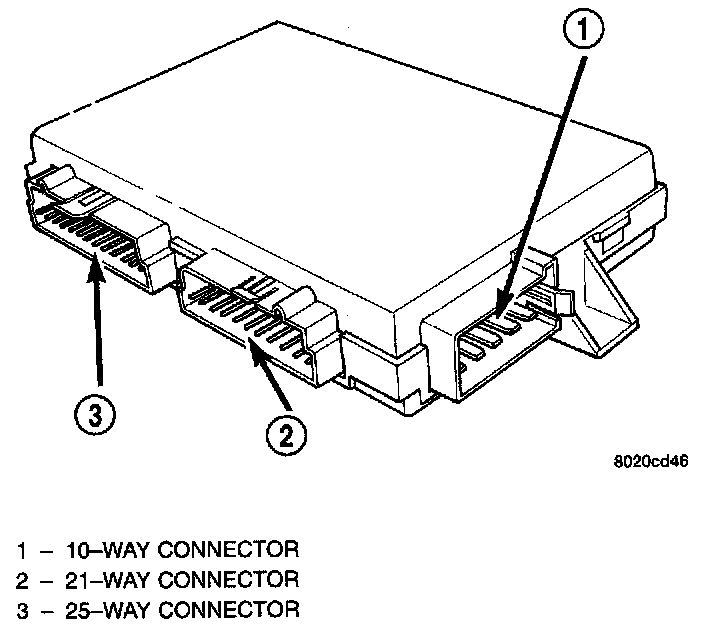 1

3

2

8020cd46

1 – 10–WAY CONNECTOR
2 – 21–WAY CONNECTOR
3 – 25–WAY CONNECTOR