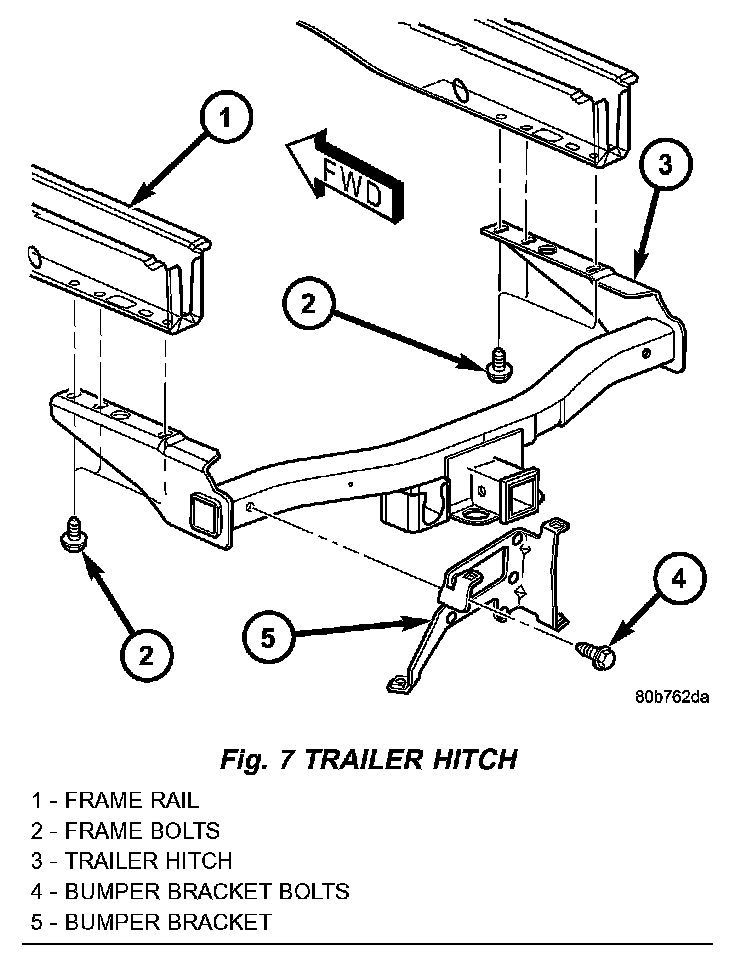 1

FWD

3

2

2

5

4

80b762da

Fig. 7 TRAILER HITCH

1 - FRAME RAIL
2 - FRAME BOLTS
3 - TRAILER HITCH
4 - BUMPER BRACKET BOLTS
5 - BUMPER BRACKET