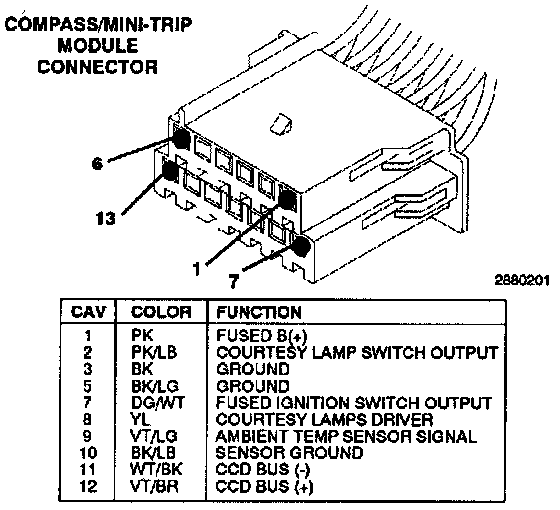 COMPASS/MINI-TRIP MODULE CONNECTOR

6

13

1

7

2880201

| CAV | COLOR | FUNCTION |
|---|---|---|
| 1 | PK | FUSED B(+) |
| 2 | PK/LB | COURTESY LAMP SWITCH OUTPUT |
| 3 | BK | GROUND |
| 5 | BK/LG | GROUND |
| 7 | DG/WT | FUSED IGNITION SWITCH OUTPUT |
| 8 | YL | COURTESY LAMPS DRIVER |
| 9 | VT/LG | AMBIENT TEMP SENSOR SIGNAL |
| 10 | BK/LB | SENSOR GROUND |
| 11 | WT/BK | CCD BUS (-) |
| 12 | VT/BR | CCD BUS (+) |