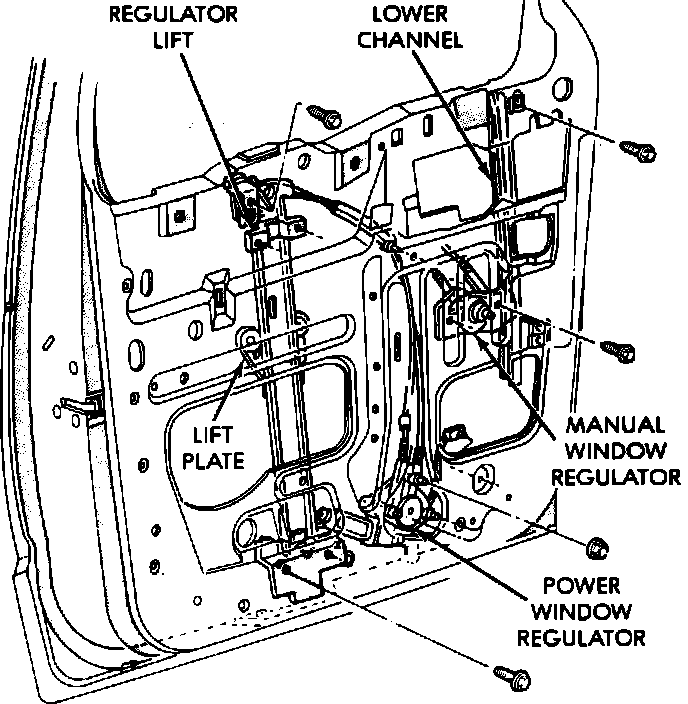 REGULATOR LIFT

LOWER CHANNEL

LIFT PLATE

MANUAL WINDOW REGULATOR

POWER WINDOW REGULATOR