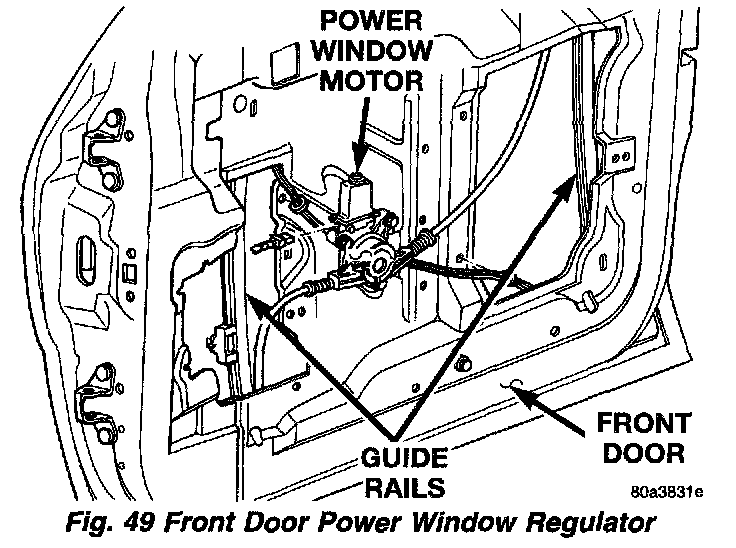 POWER WINDOW MOTOR

GUIDE RAILS

FRONT DOOR

80a3831e

Fig. 49 Front Door Power Window Regulator