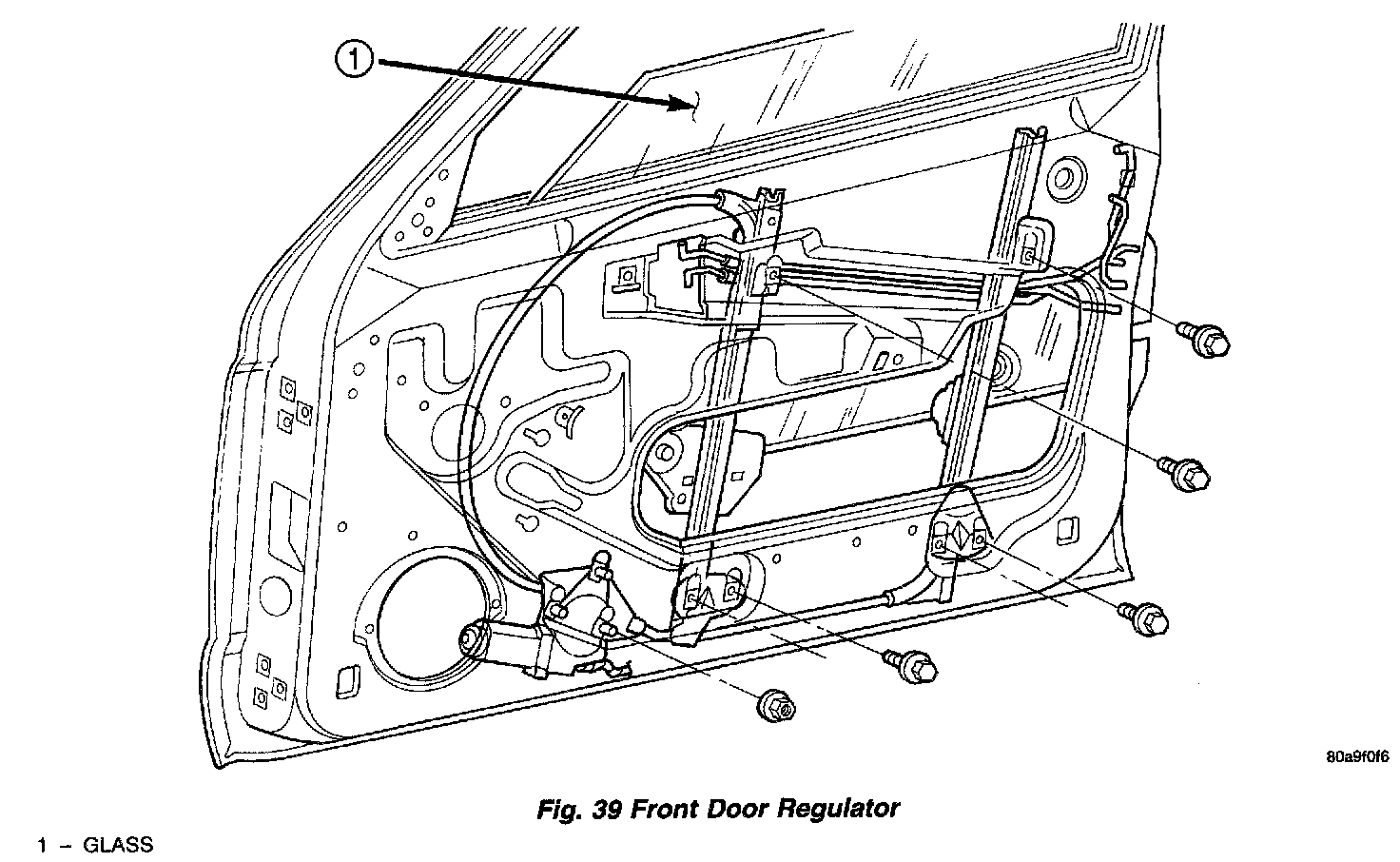 1

80a9f0f6

Fig. 39 Front Door Regulator

1 – GLASS