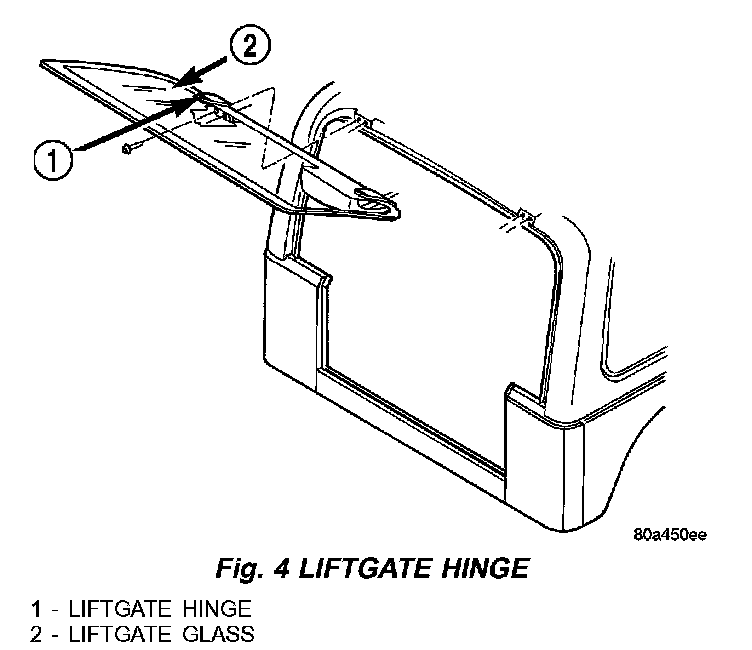 2

1

80a450ee

Fig. 4 LIFTGATE HINGE

1 - LIFTGATE HINGE
2 - LIFTGATE GLASS