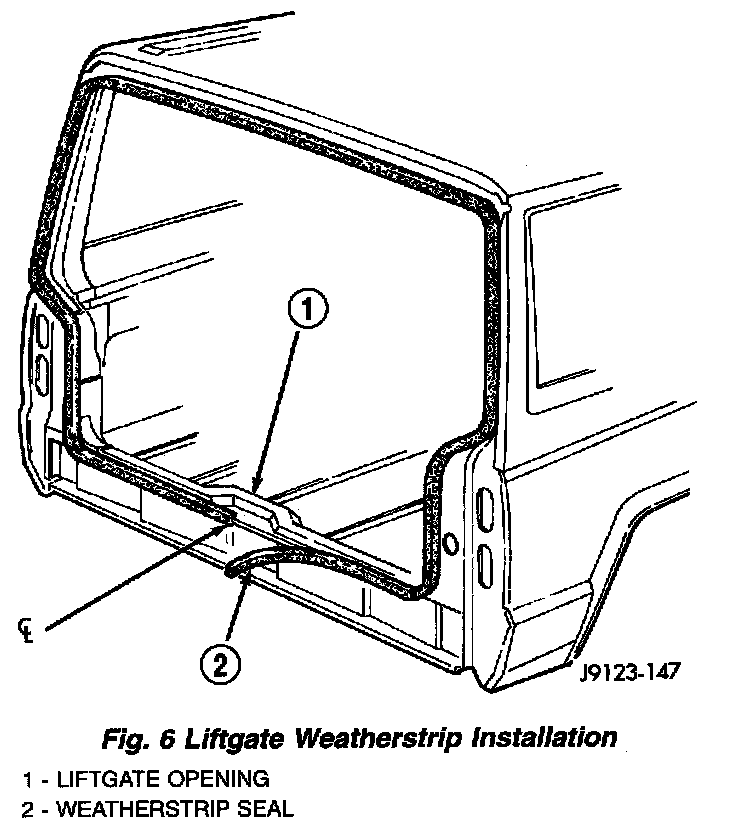 1

℄

2

J9123-147

Fig. 6 Liftgate Weatherstrip Installation

1 - LIFTGATE OPENING
2 - WEATHERSTRIP SEAL