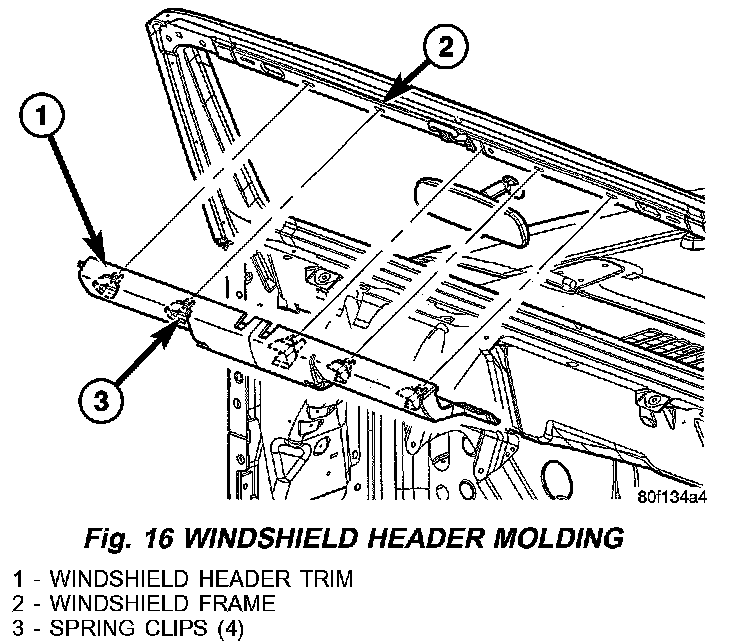 2

1

3

80f134a4

Fig. 16 WINDSHIELD HEADER MOLDING

1 - WINDSHIELD HEADER TRIM
2 - WINDSHIELD FRAME
3 - SPRING CLIPS (4)