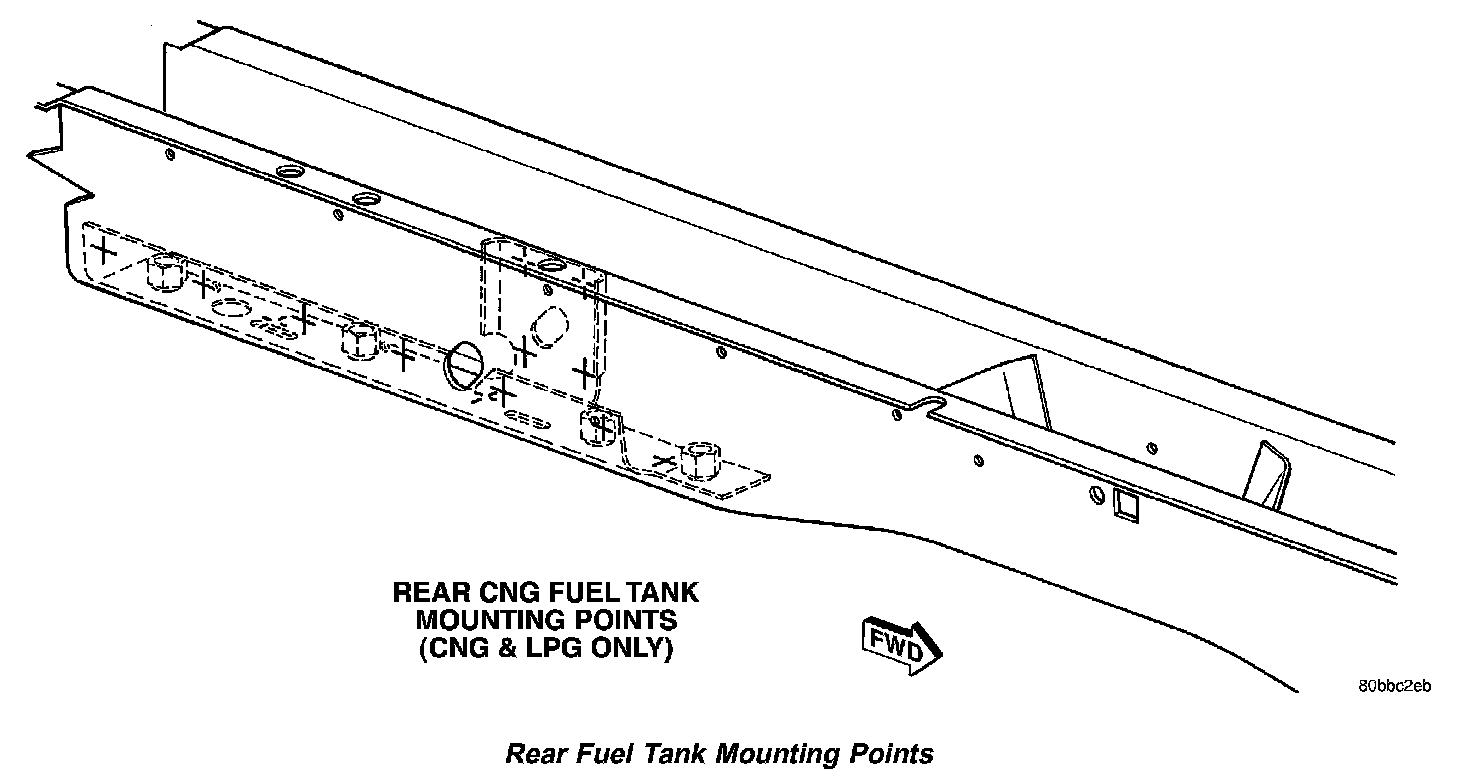 REAR CNG FUEL TANK MOUNTING POINTS (CNG & LPG ONLY)

FWD

80bbc2eb

Rear Fuel Tank Mounting Points