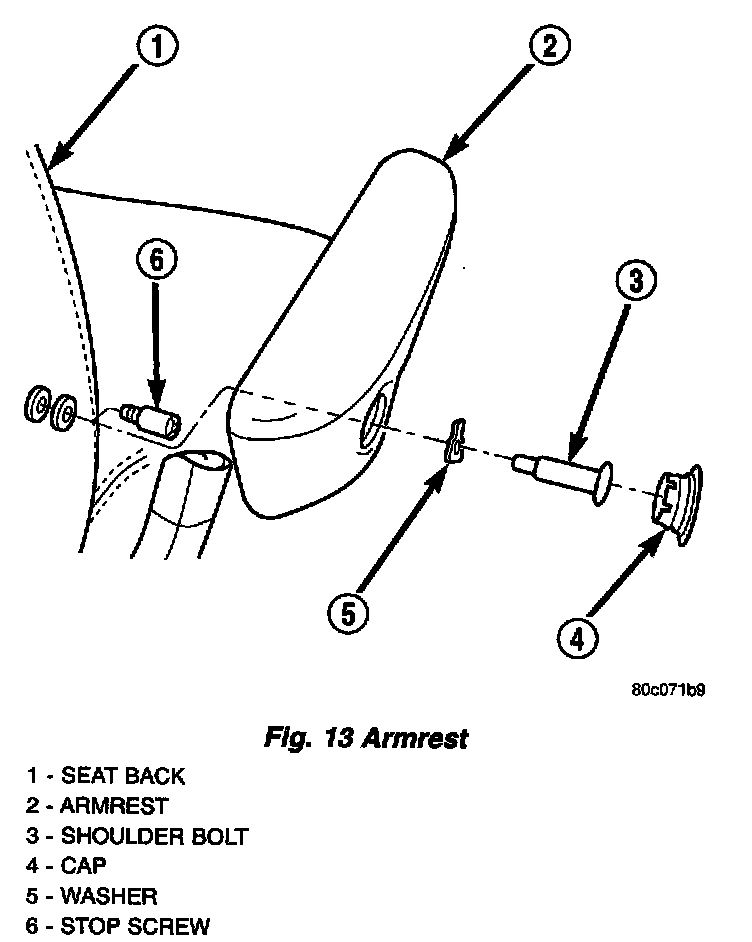 1
2
6
3
5
4
80c071b9

Fig. 13 Armrest

1 - SEAT BACK
2 - ARMREST
3 - SHOULDER BOLT
4 - CAP
5 - WASHER
6 - STOP SCREW