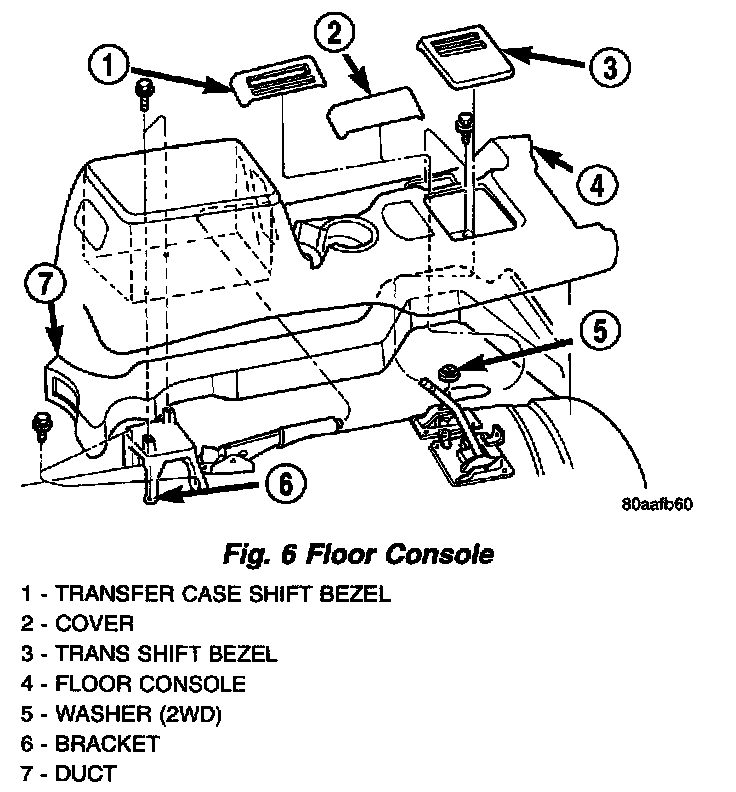 1
2
3
4
7
5
6
80aafb60

Fig. 6 Floor Console

1 - TRANSFER CASE SHIFT BEZEL
2 - COVER
3 - TRANS SHIFT BEZEL
4 - FLOOR CONSOLE
5 - WASHER (2WD)
6 - BRACKET
7 - DUCT