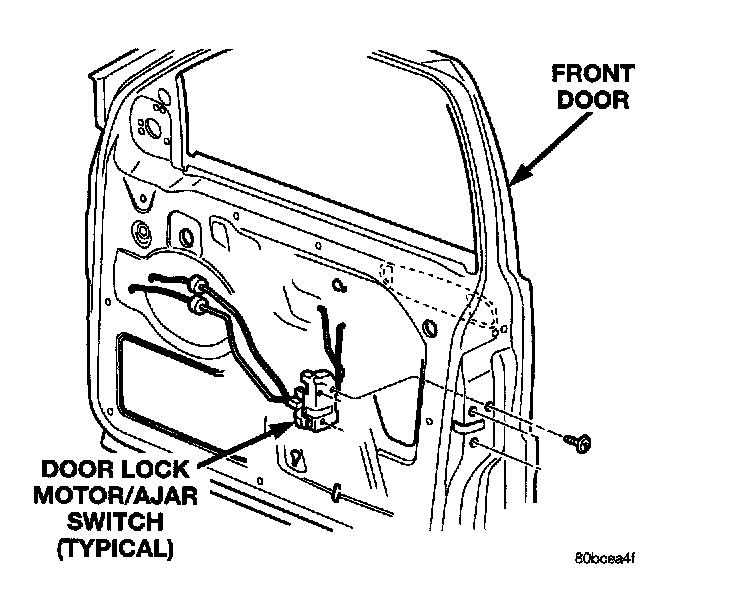 FRONT DOOR

DOOR LOCK MOTOR/AJAR SWITCH (TYPICAL)

80bcea4f