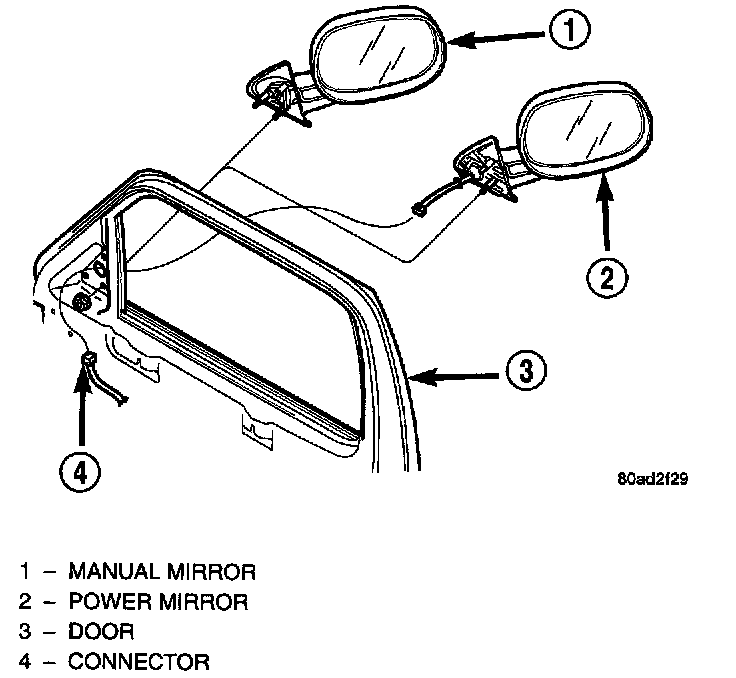 1

2

3

4

80ad2f29

1 – MANUAL MIRROR
2 – POWER MIRROR
3 – DOOR
4 – CONNECTOR