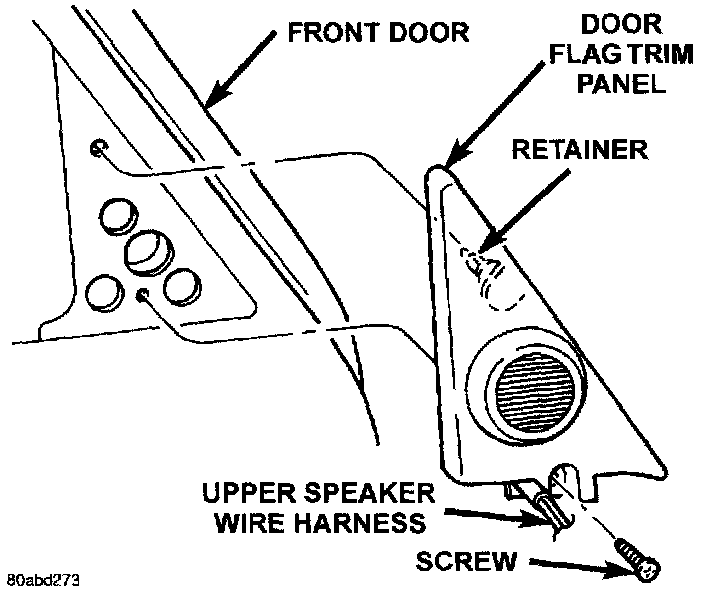 FRONT DOOR

DOOR FLAG TRIM PANEL

RETAINER

UPPER SPEAKER WIRE HARNESS

SCREW

80abd273