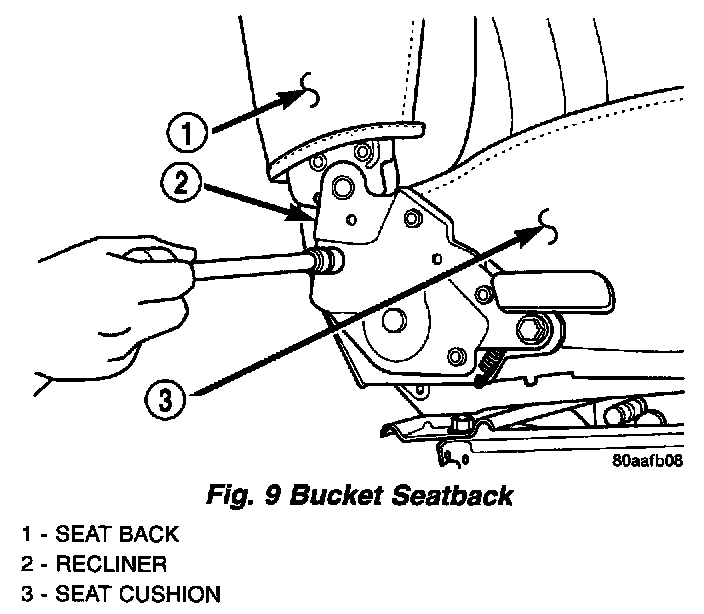 1

2

3

80aafb08

Fig. 9 Bucket Seatback

1 - SEAT BACK
2 - RECLINER
3 - SEAT CUSHION