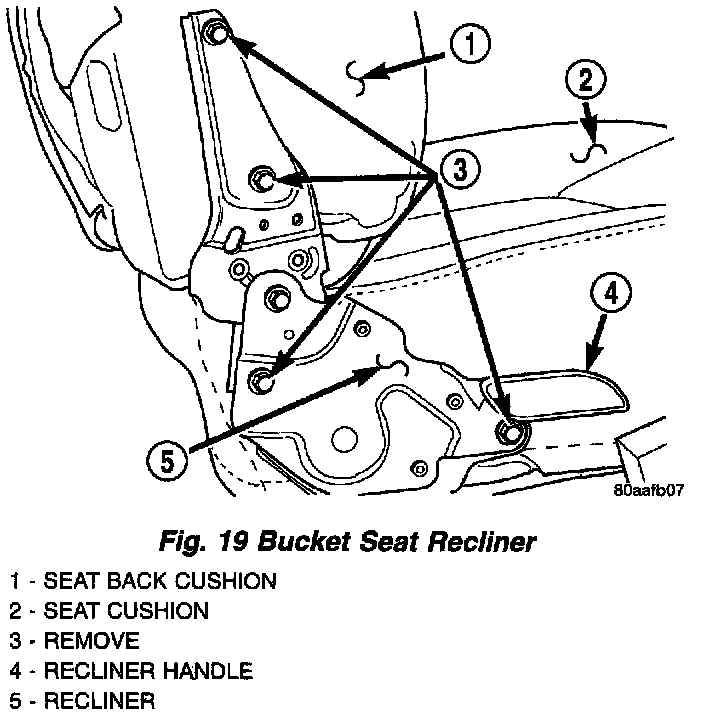 1
2
3
4
5
80aafb07

Fig. 19 Bucket Seat Recliner

1 - SEAT BACK CUSHION
2 - SEAT CUSHION
3 - REMOVE
4 - RECLINER HANDLE
5 - RECLINER