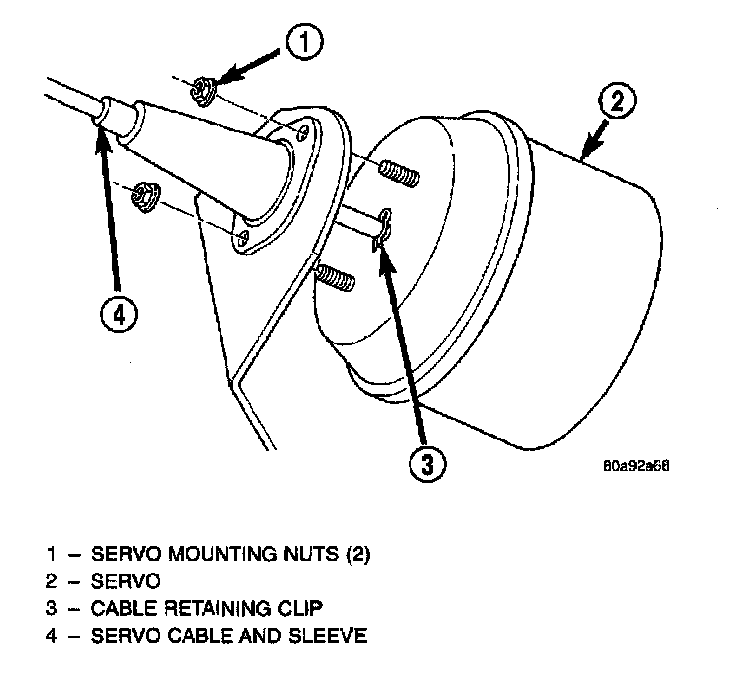 1

2

4

3

80a92a68

1 – SERVO MOUNTING NUTS (2)
2 – SERVO
3 – CABLE RETAINING CLIP
4 – SERVO CABLE AND SLEEVE