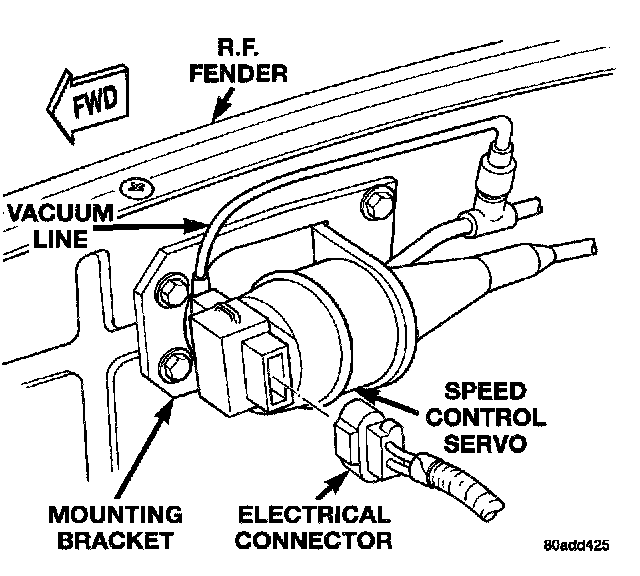 R.F.
FENDER

FWD

VACUUM
LINE

SPEED
CONTROL
SERVO

MOUNTING
BRACKET

ELECTRICAL
CONNECTOR

80add425