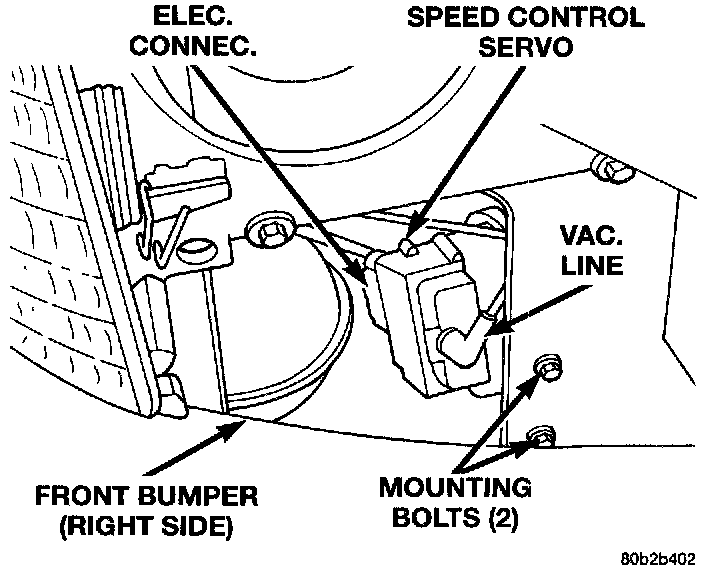 ELEC. CONNEC.

SPEED CONTROL SERVO

VAC. LINE

FRONT BUMPER (RIGHT SIDE)

MOUNTING BOLTS (2)

80b2b402