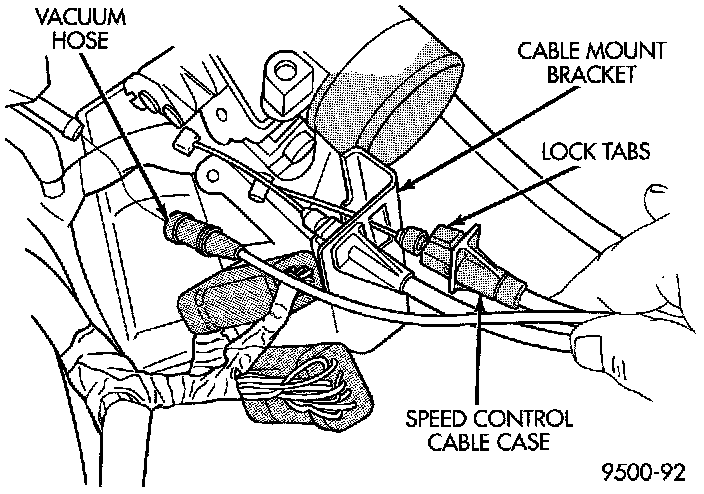 VACUUM HOSE

CABLE MOUNT BRACKET

LOCK TABS

SPEED CONTROL CABLE CASE

9500-92