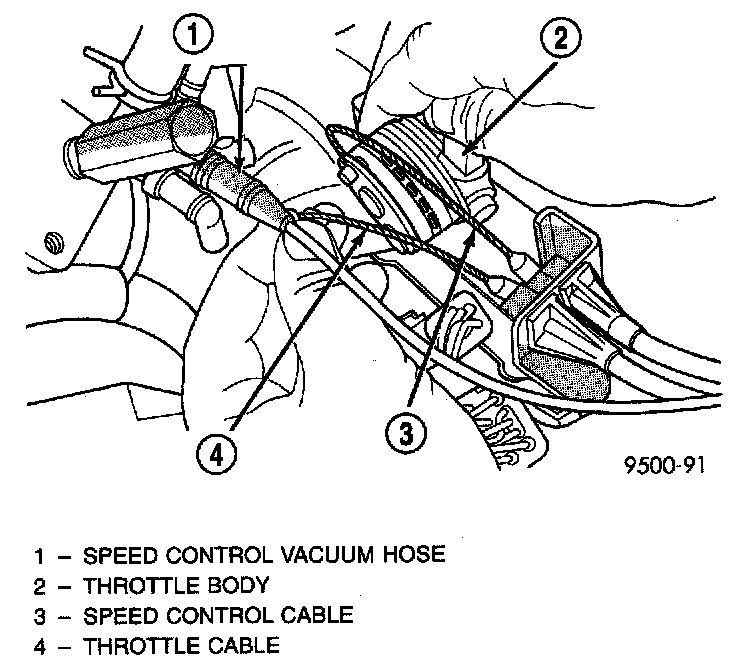 1

2

4

3

9500-91

1 – SPEED CONTROL VACUUM HOSE
2 – THROTTLE BODY
3 – SPEED CONTROL CABLE
4 – THROTTLE CABLE