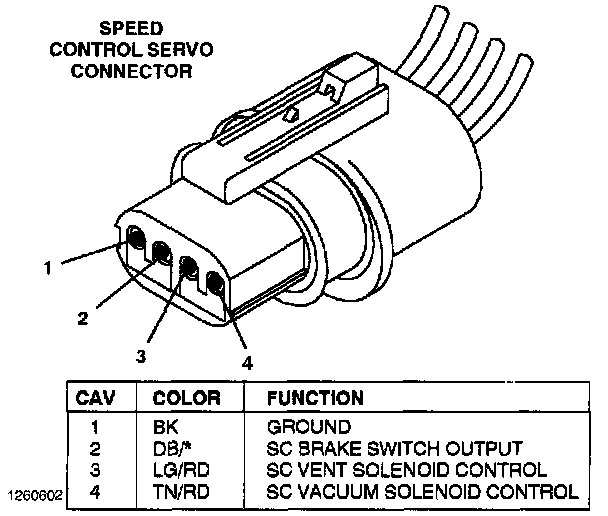 SPEED CONTROL SERVO CONNECTOR

1

2

3

4

| CAV | COLOR | FUNCTION |
|---|---|---|
| 1 | BK | GROUND |
| 2 | DB/* | SC BRAKE SWITCH OUTPUT |
| 3 | LG/RD | SC VENT SOLENOID CONTROL |
| 4 | TN/RD | SC VACUUM SOLENOID CONTROL |

1260602