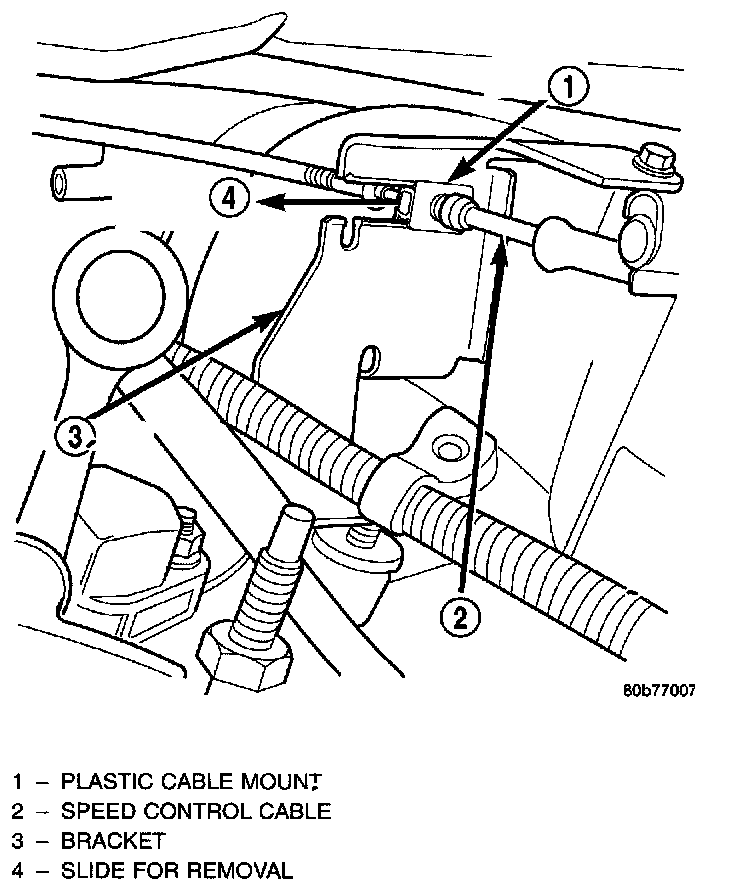 1
4
3
2
80b77007

1 – PLASTIC CABLE MOUNT
2 – SPEED CONTROL CABLE
3 – BRACKET
4 – SLIDE FOR REMOVAL