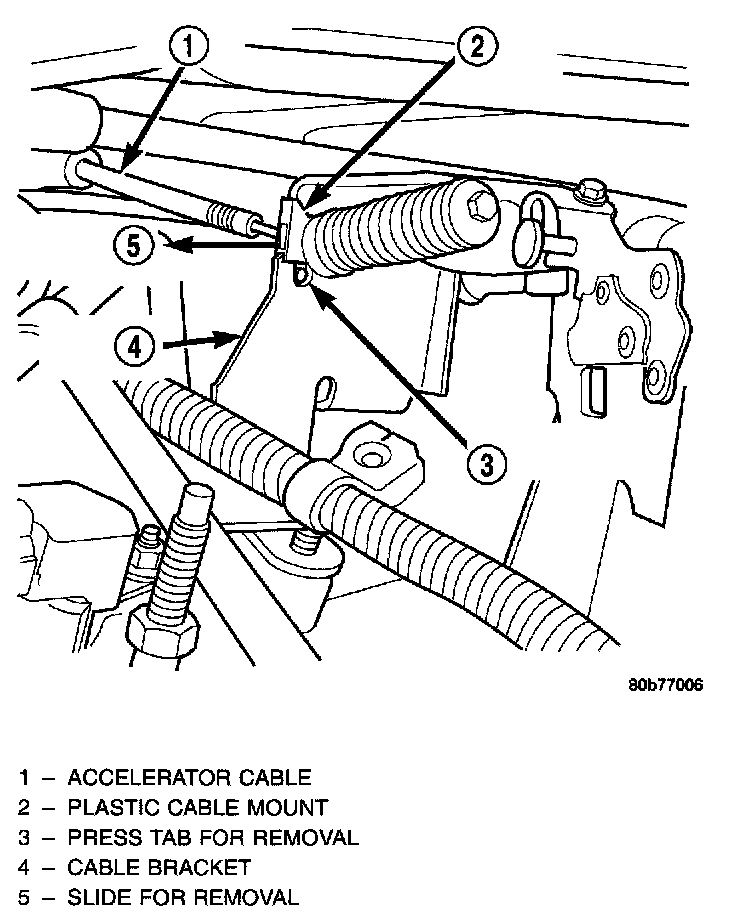 1
2
5
4
3

80b77006

1 – ACCELERATOR CABLE
2 – PLASTIC CABLE MOUNT
3 – PRESS TAB FOR REMOVAL
4 – CABLE BRACKET
5 – SLIDE FOR REMOVAL