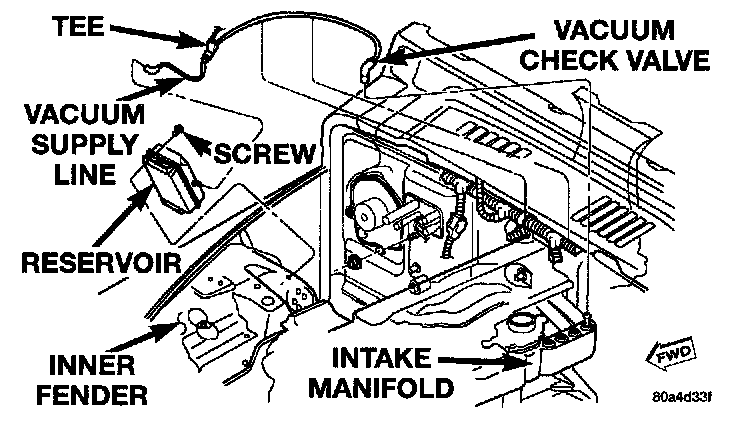 TEE

VACUUM CHECK VALVE

VACUUM SUPPLY LINE

SCREW

RESERVOIR

INNER FENDER

INTAKE MANIFOLD

FWD

80a4d33f