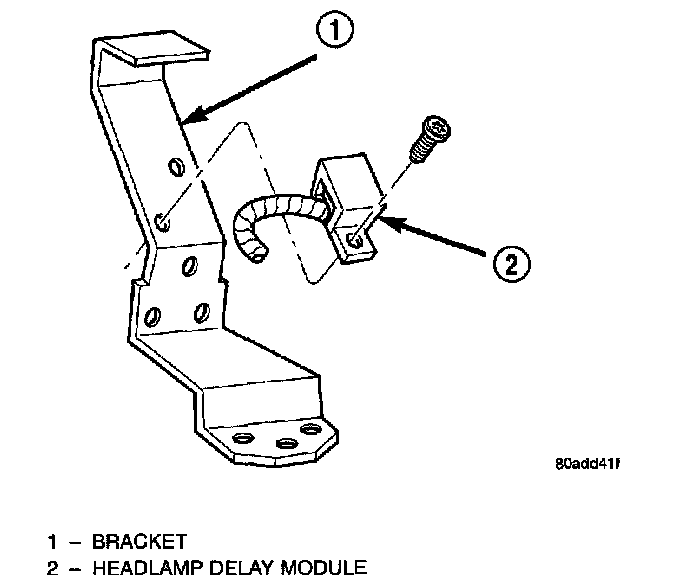 1

2

80add41f

1 – BRACKET
2 – HEADLAMP DELAY MODULE