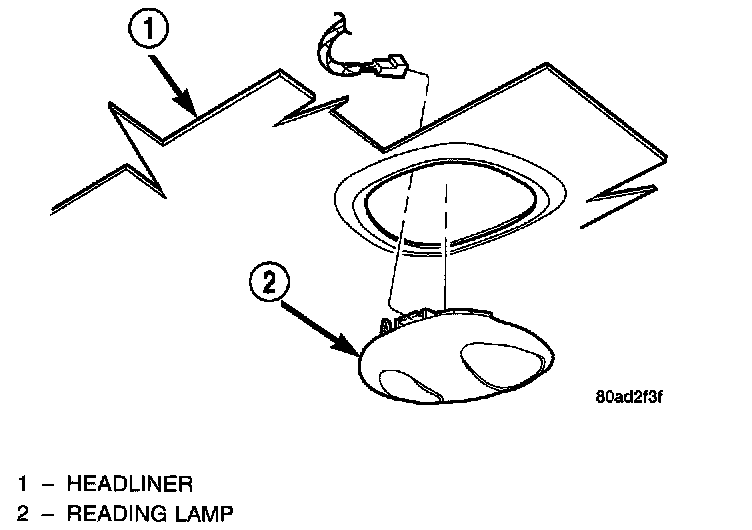 1

2

80ad2f3f

1 – HEADLINER
2 – READING LAMP