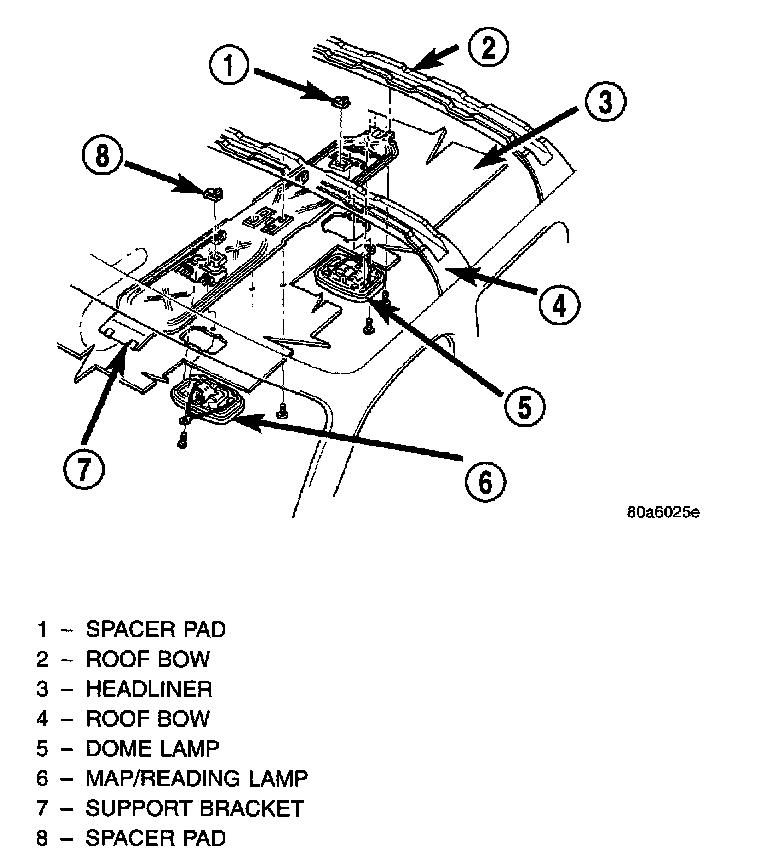 1
2
3
8
4
5
7
6
80a6025e

1 – SPACER PAD
2 – ROOF BOW
3 – HEADLINER
4 – ROOF BOW
5 – DOME LAMP
6 – MAP/READING LAMP
7 – SUPPORT BRACKET
8 – SPACER PAD