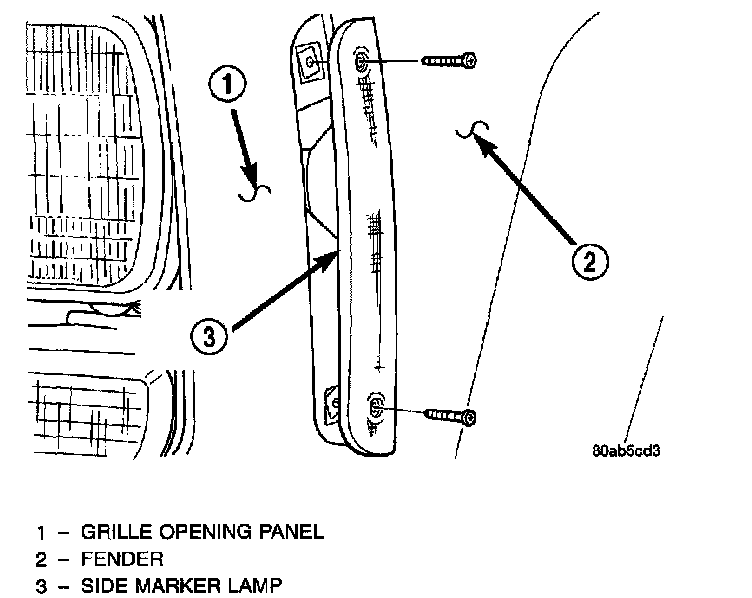 1

2

3

80ab5cd3

1 – GRILLE OPENING PANEL
2 – FENDER
3 – SIDE MARKER LAMP