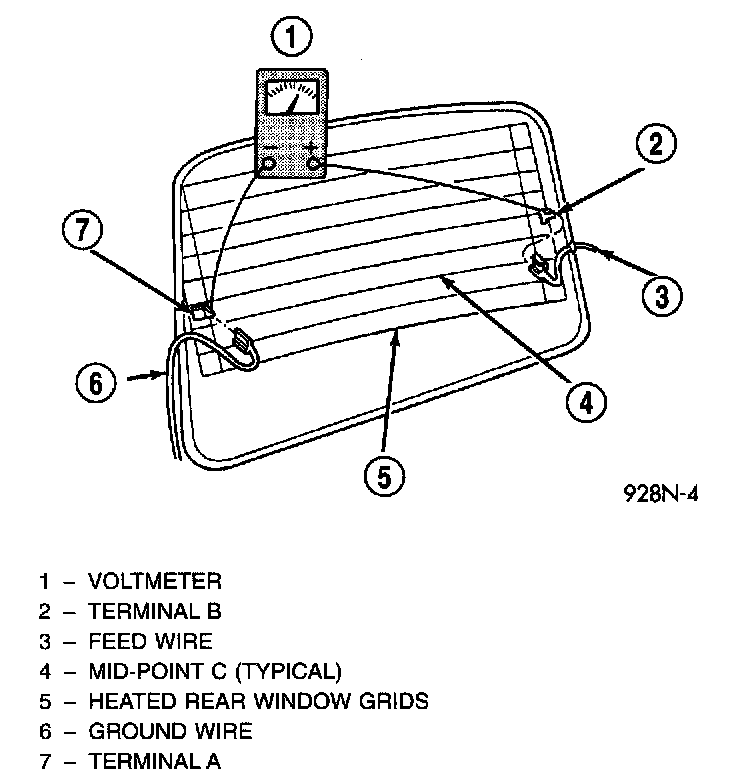 1

2

7

3

6

4

5

928N-4

1 – VOLTMETER
2 – TERMINAL B
3 – FEED WIRE
4 – MID-POINT C (TYPICAL)
5 – HEATED REAR WINDOW GRIDS
6 – GROUND WIRE
7 – TERMINAL A