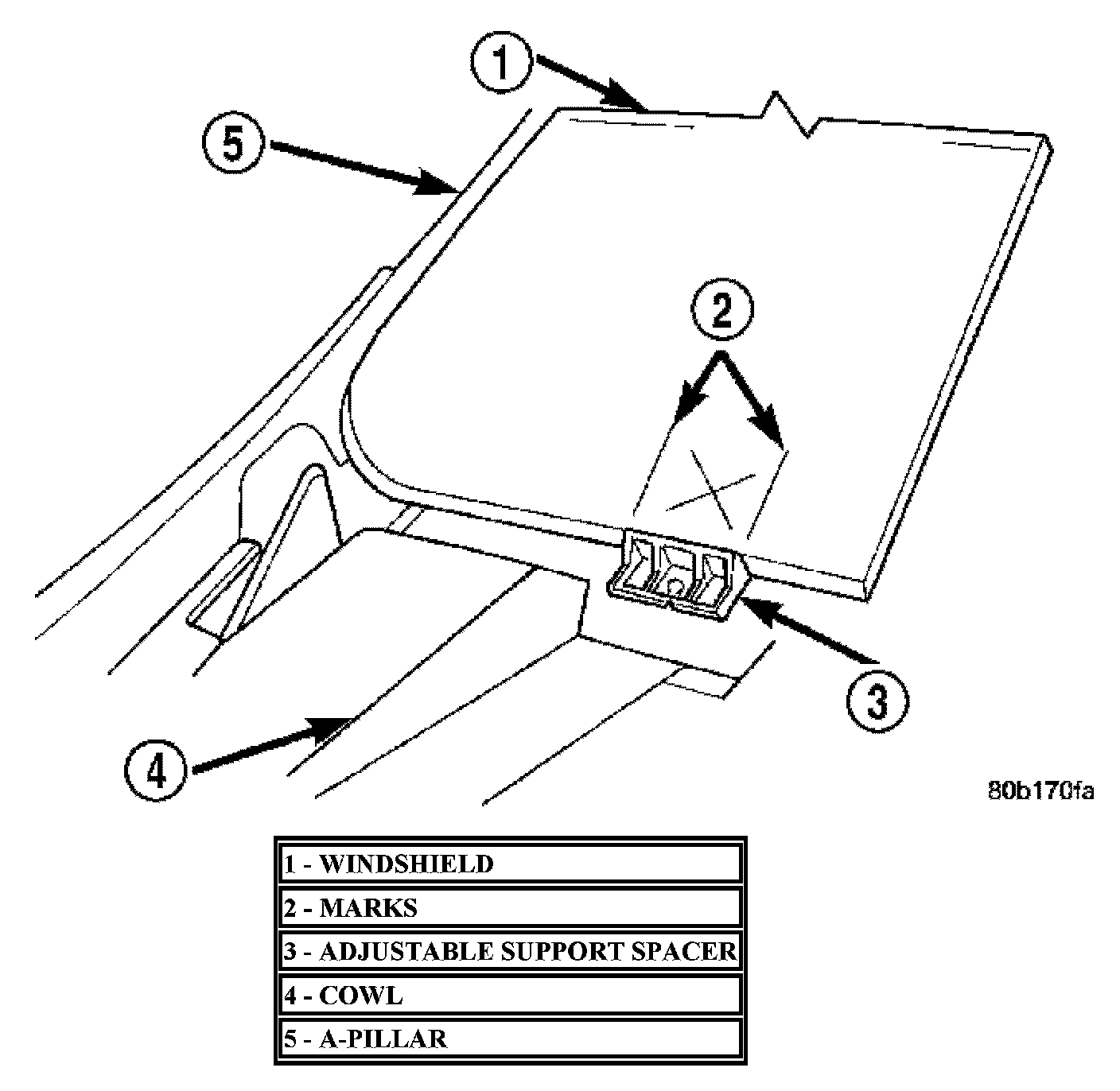 1

5

2

3

4

80b170fa

| 1 - WINDSHIELD |
|---|
| 2 - MARKS |
| 3 - ADJUSTABLE SUPPORT SPACER |
| 4 - COWL |
| 5 - A-PILLAR |