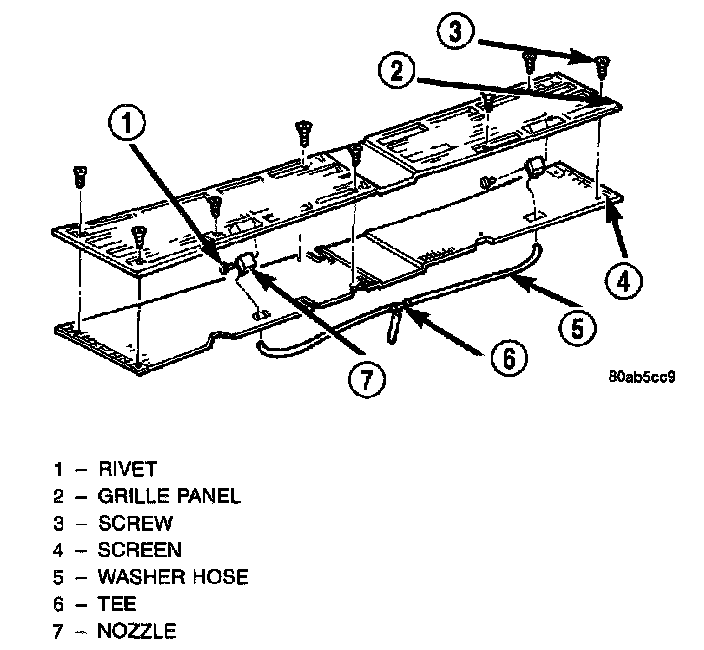 3
2
1
4
5
6
7
80ab5cc9

1 – RIVET
2 – GRILLE PANEL
3 – SCREW
4 – SCREEN
5 – WASHER HOSE
6 – TEE
7 – NOZZLE