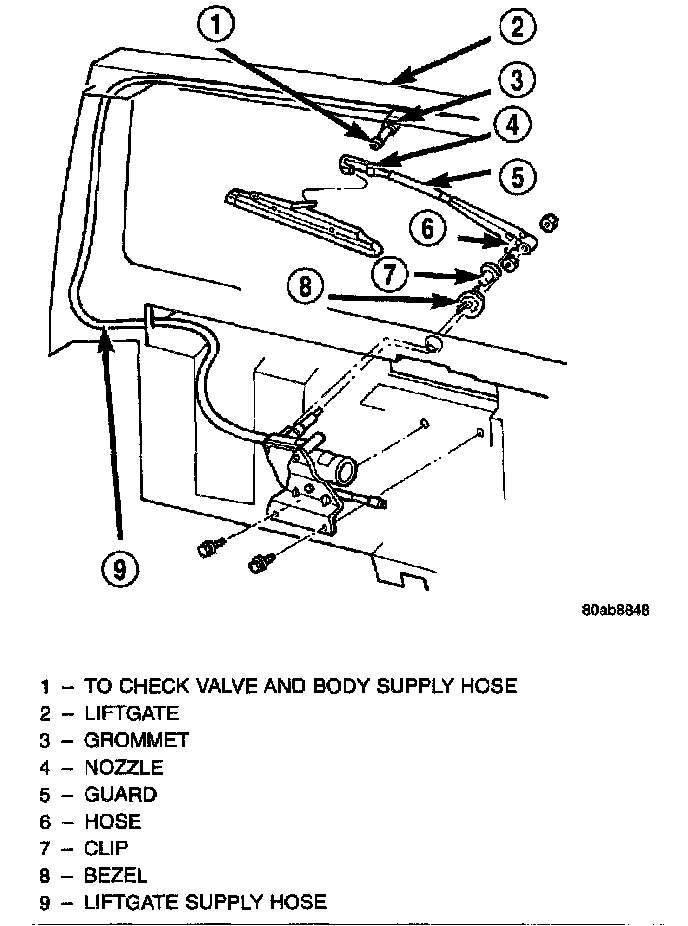 1
2
3
4
5
6
7
8
9

80ab8848

1 – TO CHECK VALVE AND BODY SUPPLY HOSE
2 – LIFTGATE
3 – GROMMET
4 – NOZZLE
5 – GUARD
6 – HOSE
7 – CLIP
8 – BEZEL
9 – LIFTGATE SUPPLY HOSE