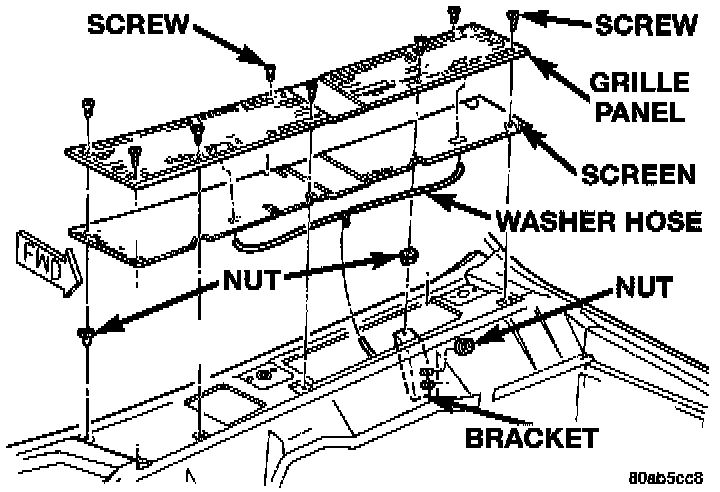 SCREW
SCREW
GRILLE PANEL
SCREEN
WASHER HOSE
FWD
NUT
NUT
BRACKET
80ab5cc8