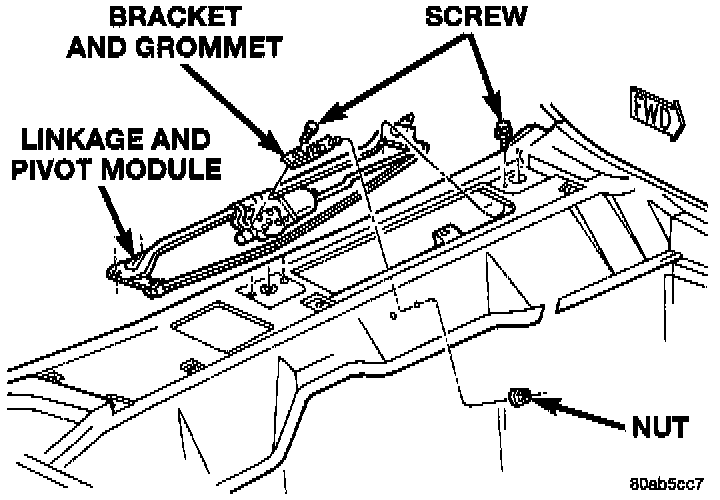 BRACKET AND GROMMET

SCREW

FWD

LINKAGE AND PIVOT MODULE

NUT

80ab5cc7