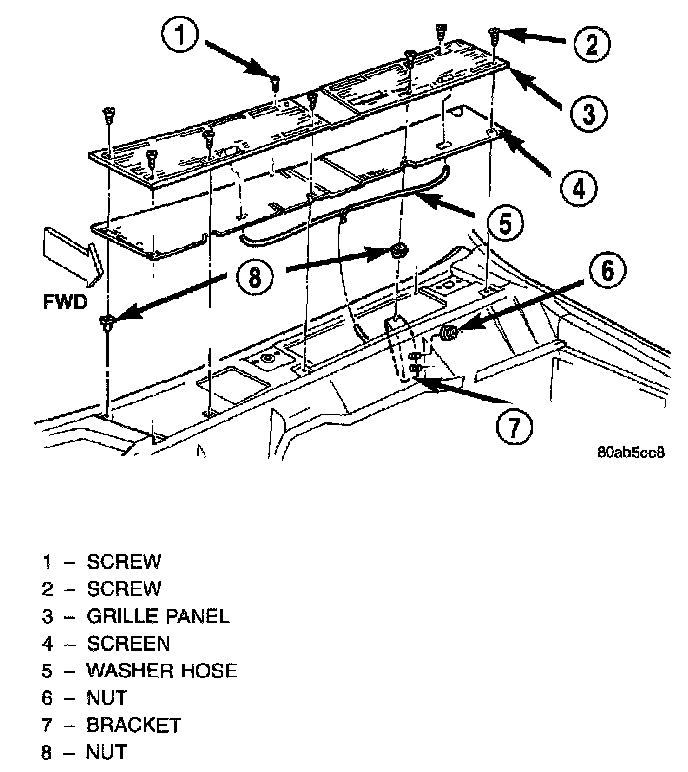 1
2
3
4
5
8
6
FWD
7
80ab5cc8

1 – SCREW
2 – SCREW
3 – GRILLE PANEL
4 – SCREEN
5 – WASHER HOSE
6 – NUT
7 – BRACKET
8 – NUT