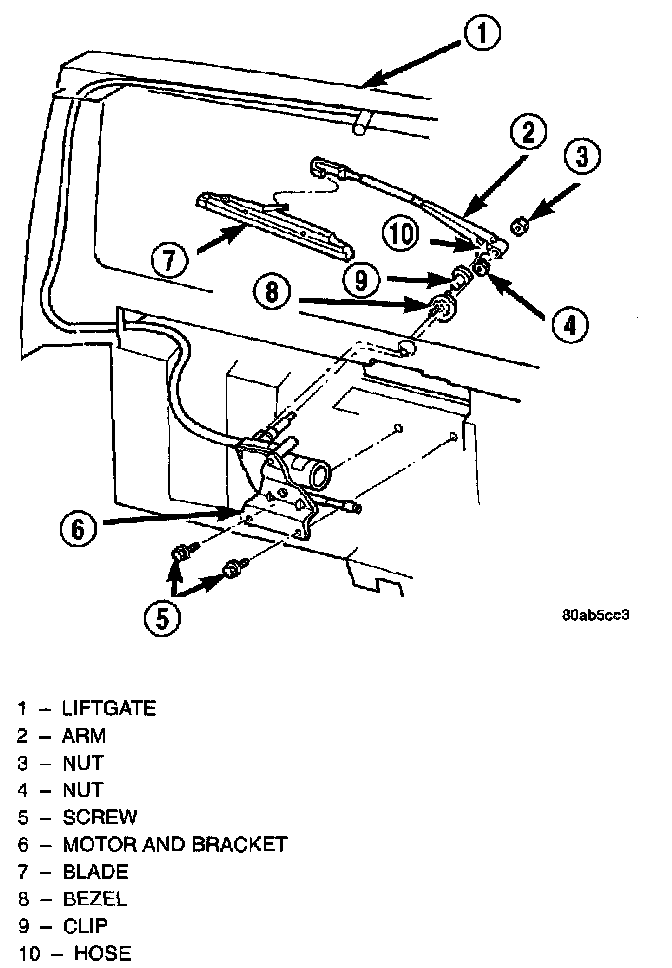 1
2
3
10
7
9
8
4
6
5
80ab5cc3

1 – LIFTGATE
2 – ARM
3 – NUT
4 – NUT
5 – SCREW
6 – MOTOR AND BRACKET
7 – BLADE
8 – BEZEL
9 – CLIP
10 – HOSE