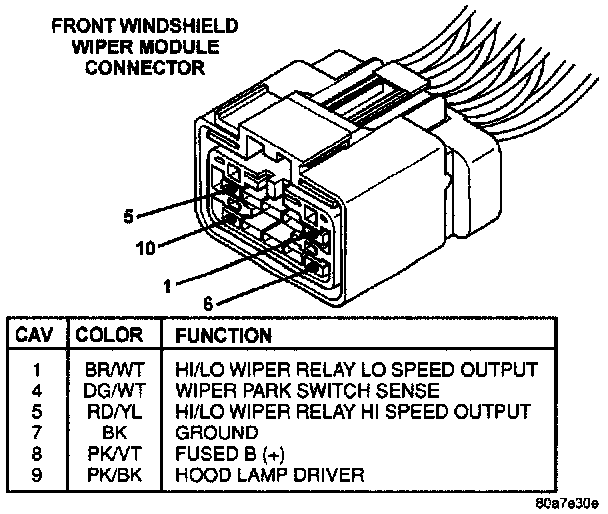 FRONT WINDSHIELD WIPER MODULE CONNECTOR

5

10

1

6

| CAV | COLOR | FUNCTION |
|---|---|---|
| 1 | BR/WT | HI/LO WIPER RELAY LO SPEED OUTPUT |
| 4 | DG/WT | WIPER PARK SWITCH SENSE |
| 5 | RD/YL | HI/LO WIPER RELAY HI SPEED OUTPUT |
| 7 | BK | GROUND |
| 8 | PK/VT | FUSED B (+) |
| 9 | PK/BK | HOOD LAMP DRIVER |

80a7e30e