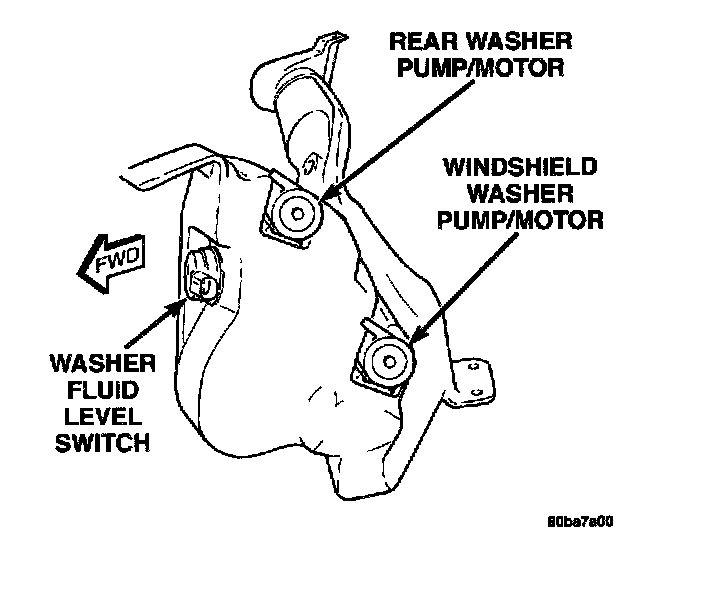 REAR WASHER PUMP/MOTOR

WINDSHIELD WASHER PUMP/MOTOR

FWD

WASHER FLUID LEVEL SWITCH

80ba7a00