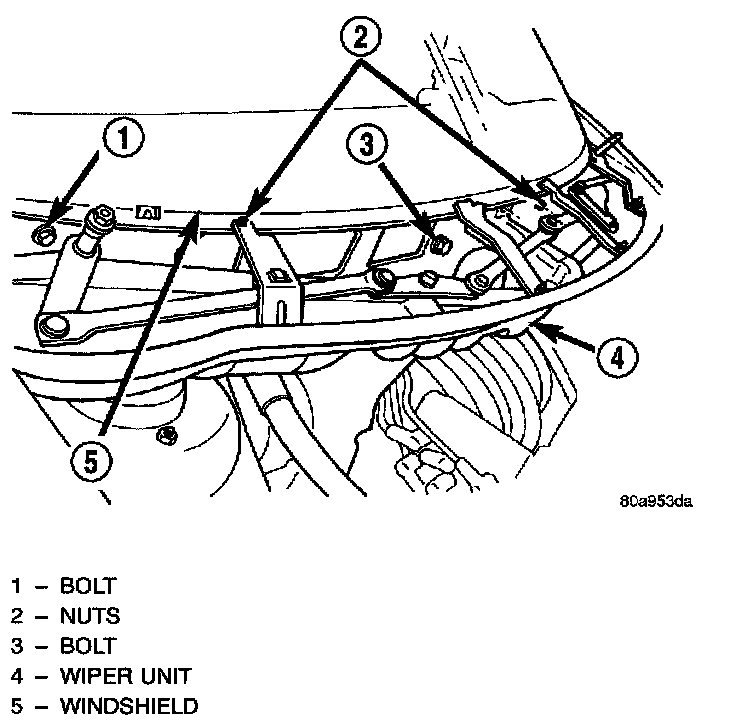 2
1
3
4
5
80a953da

1 – BOLT
2 – NUTS
3 – BOLT
4 – WIPER UNIT
5 – WINDSHIELD